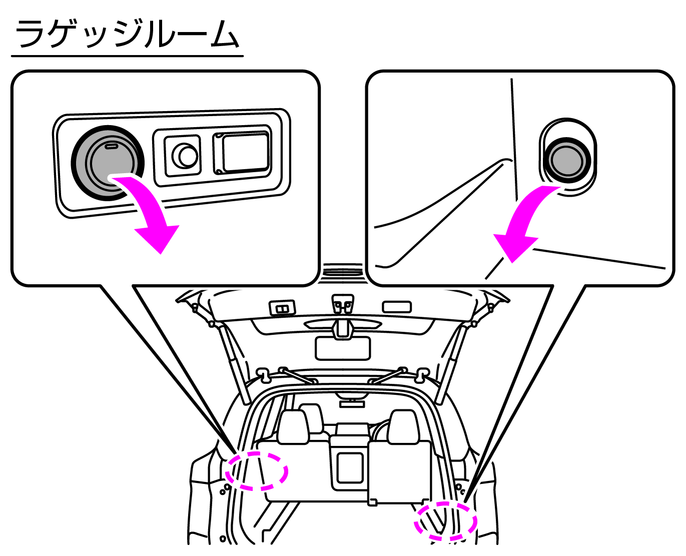 ラゲッジルーム