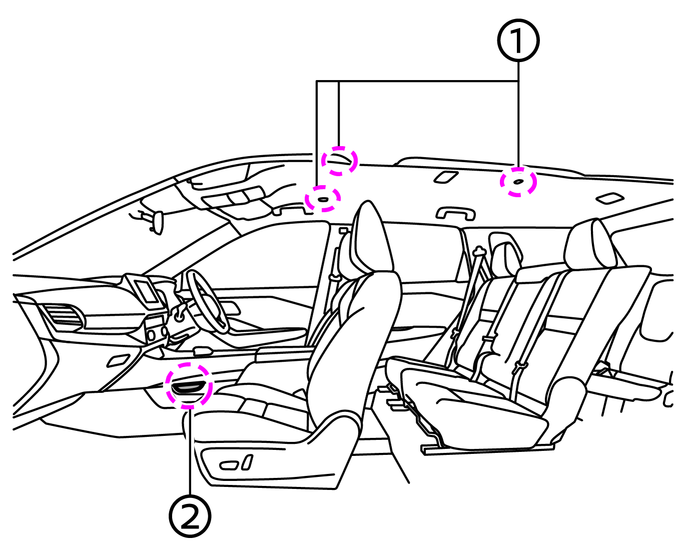 ①
②