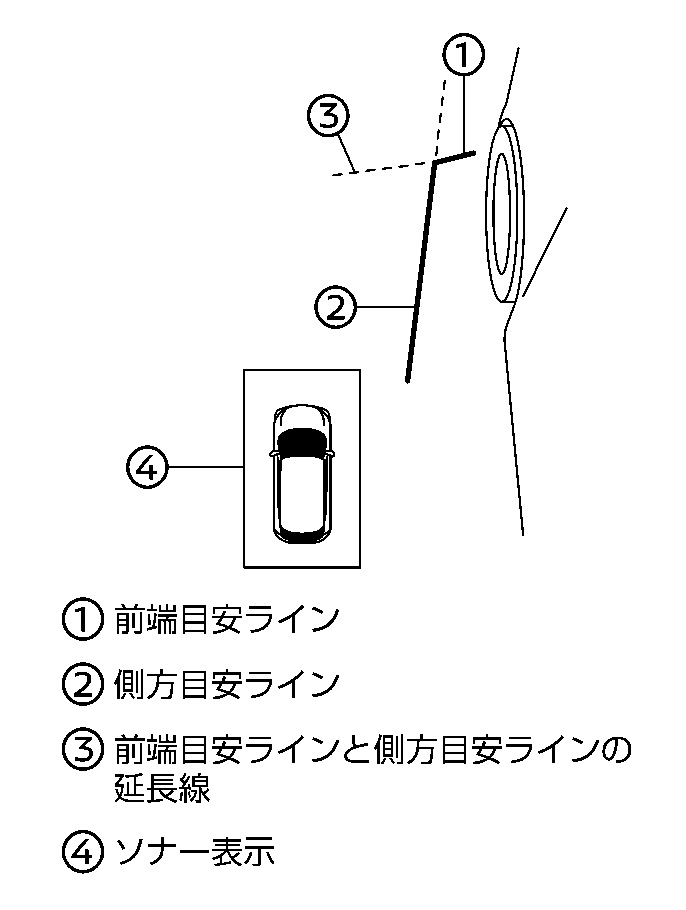 ①

③

②

④

① 前端目安ライン

② 側方目安ライン

③ 前端目安ラインと側方目安ラインの延長線

④ ソナー表示