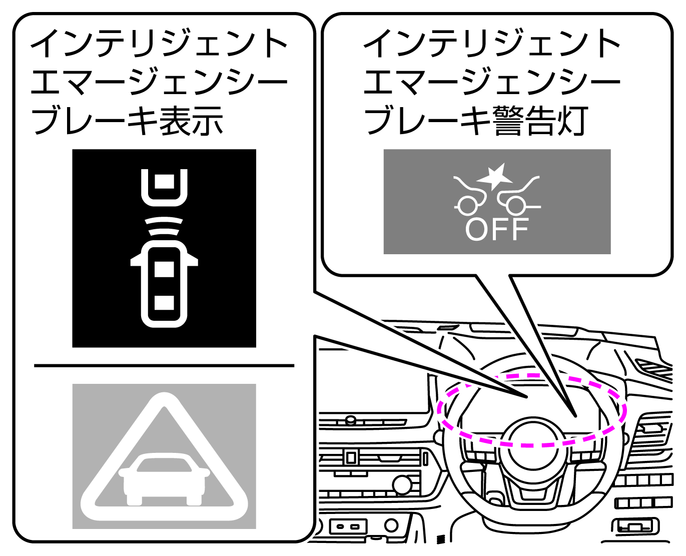 インテリジェント
エマージェンシー
ブレーキ表示

インテリジェント
エマージェンシー
ブレーキ警告灯

OFF