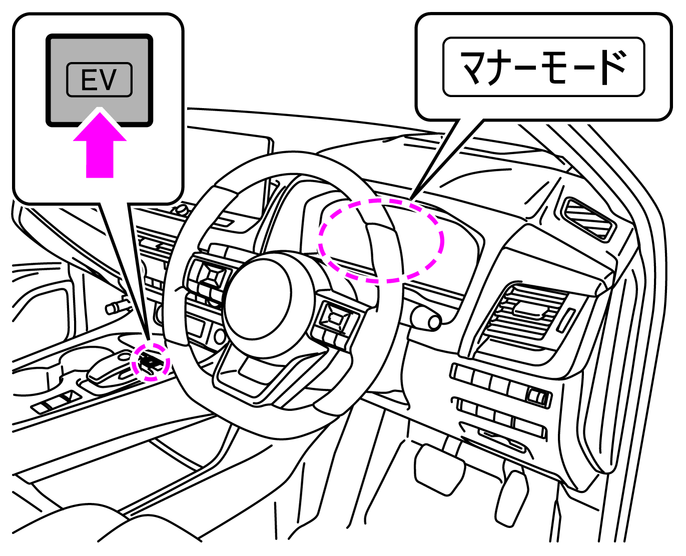 EV

マナーモード