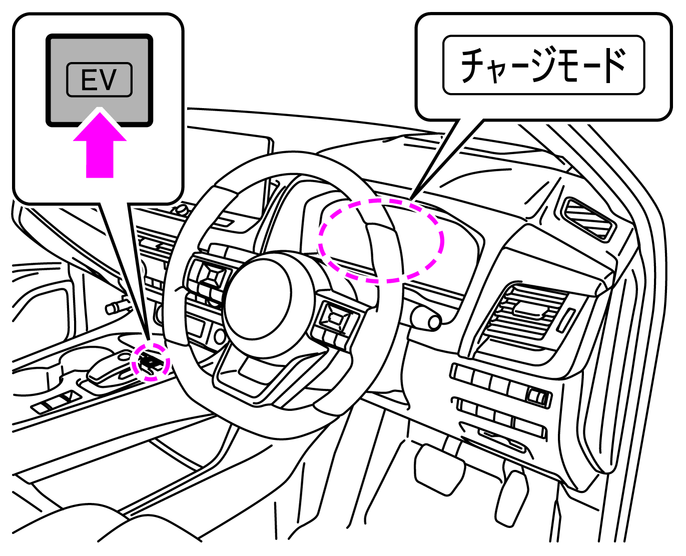 EV

チャージモード