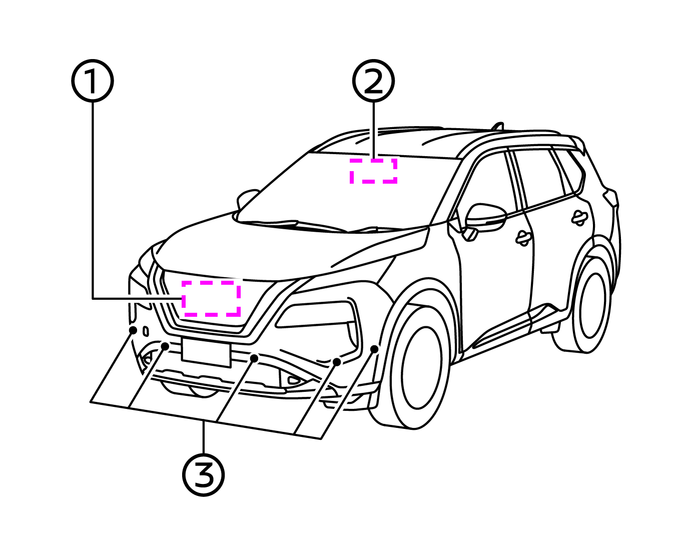 1
2
3