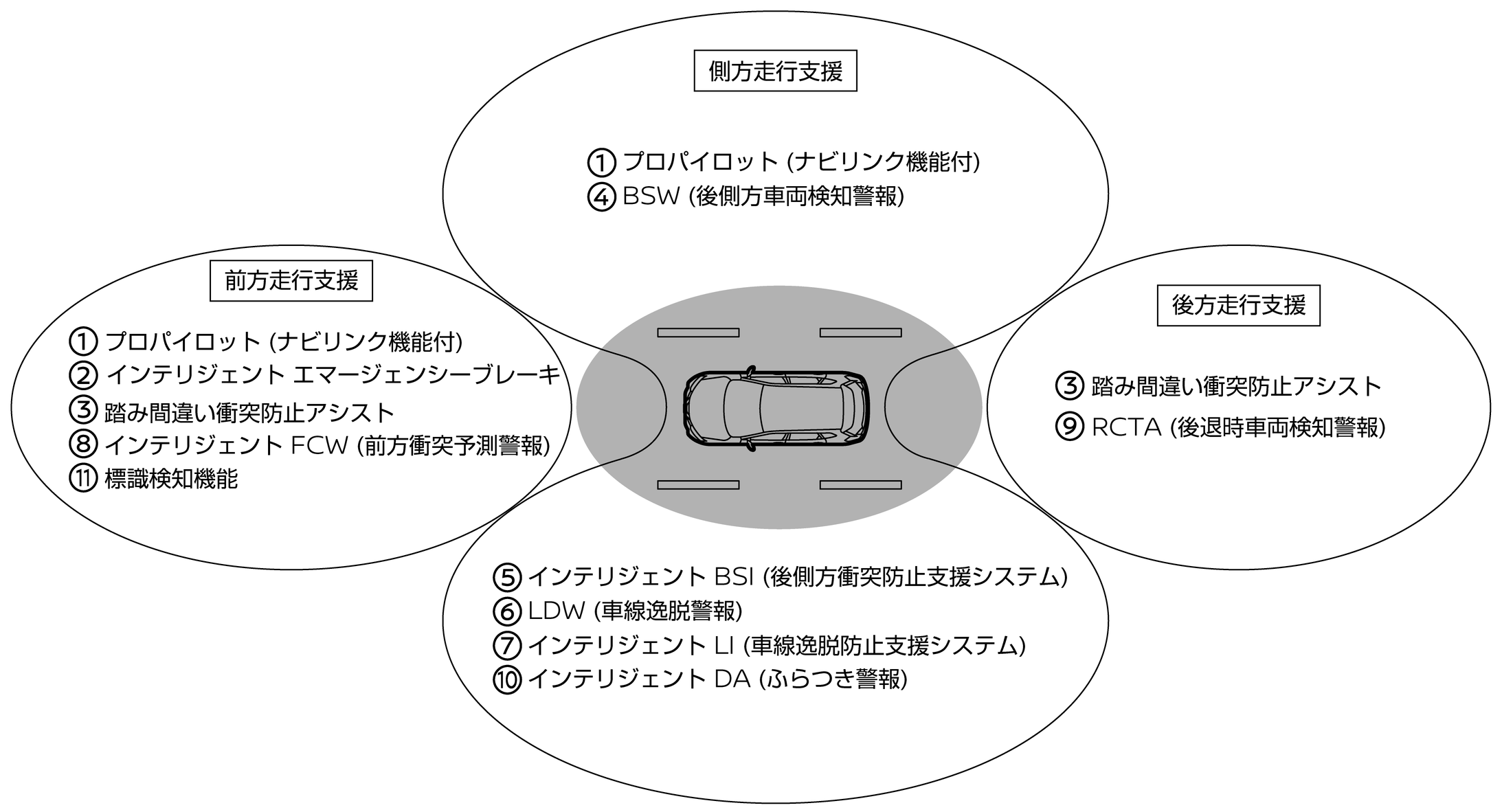 側方走行支援

① プロパイロット (ナビリンク機能付)
④ BSW (後側方車両検知警報)

前方走行支援

① プロパイロット (ナビリンク機能付)
② インテリジェント エマージェンシーブレーキ
③ 踏み間違い衝突防止アシスト
⑧ インテリジェント FCW (前方衝突予測警報)
⑪ 標識検知機能

後方走行支援

③ 踏み間違い衝突防止アシスト
⑨ RCTA (後退時車両検知警報)

⑤ インテリジェント BSI (後側方衝突防止支援システム)
⑥ LDW (車線逸脱警報)
⑦ インテリジェント LI (車線逸脱防止支援システム)
⑩ インテリジェント DA (ふらつき警報)