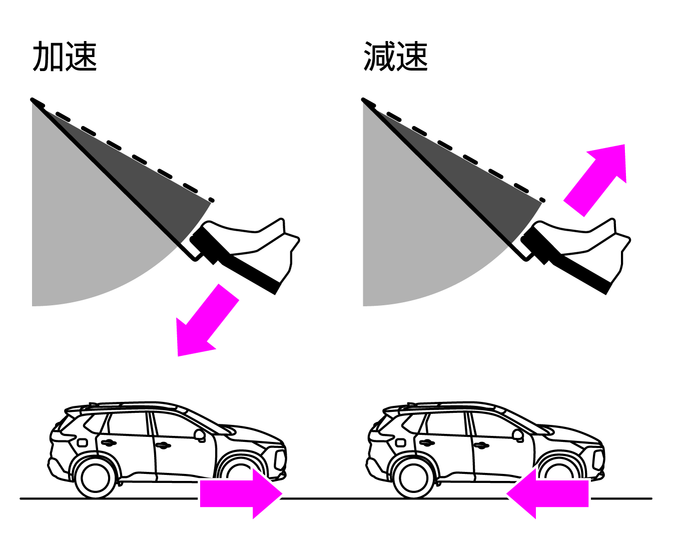 加速

減速