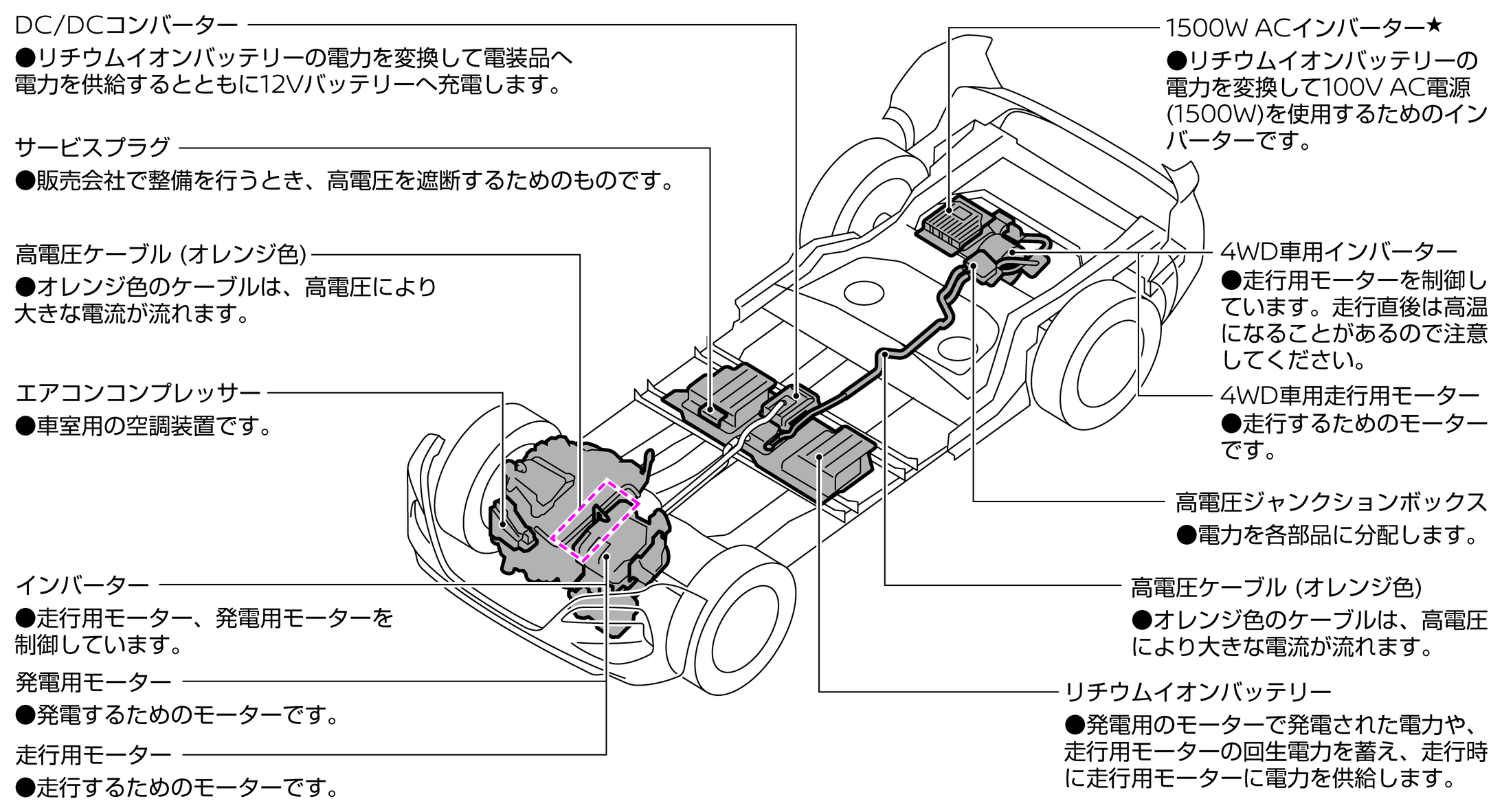 DC/DCコンバーター
●リチウムイオンバッテリーの電力を変換して電装品へ電力を供給するとともに12Vバッテリーへ充電します。

サービスプラグ
●販売会社で整備を行うとき、高電圧を遮断するためのものです。

高電圧ケーブル (オレンジ色)
●オレンジ色のケーブルは、高電圧により大きな電流が流れます。

エアコンコンプレッサー
●車室用の空調装置です。

インバーター
●走行用モーター、発電用モーターを制御しています。

発電用モーター
●発電するためのモーターです。

走行用モーター
●走行するためのモーターです。

1500W ACインバーター★
●リチウムイオンバッテリーの電力を変換して100V AC電源(1500W)を使用するためのインバーターです。

4WD車用インバーター
●走行用モーターを制御しています。走行直後は高温になることがあるので注意してください。

4WD車用走行用モーター
●走行するためのモーターです。

高電圧ジャンクションボックス
●電力を各部品に分配します。

高電圧ケーブル (オレンジ色)
●オレンジ色のケーブルは、高電圧により大きな電流が流れます。

リチウムイオンバッテリー
●発電用のモーターで発電された電力や、走行用モーターの回生電力を蓄え、走行時に走行用モーターに電力を供給します。