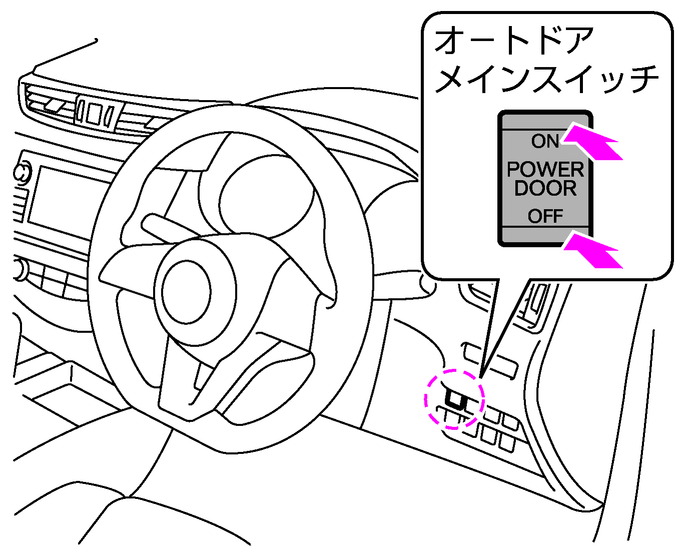 オートドア
メインスイッチ

ON
POWER
DOOR
OFF