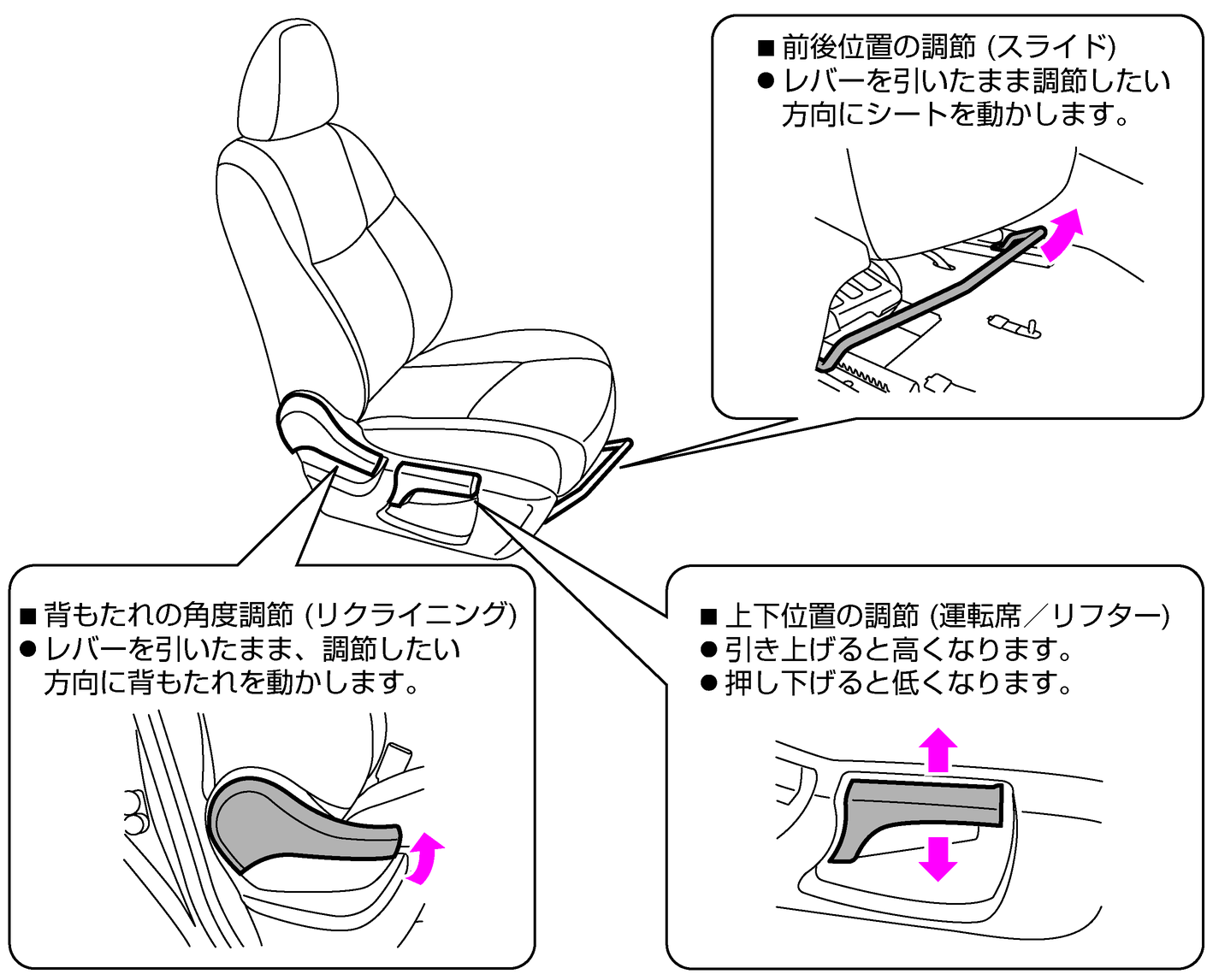 ■ 前後位置の調節 (スライド)
● レバーを引いたまま調節したい方向にシートを動かします。

■ 背もたれの角度調節 (リクライニング)
● レバーを引いたまま、調節したい方向に背もたれを動かします。

■ 上下位置の調節 (運転席／リフター)
● 引き上げると高くなります。
● 押し下げると低くなります。