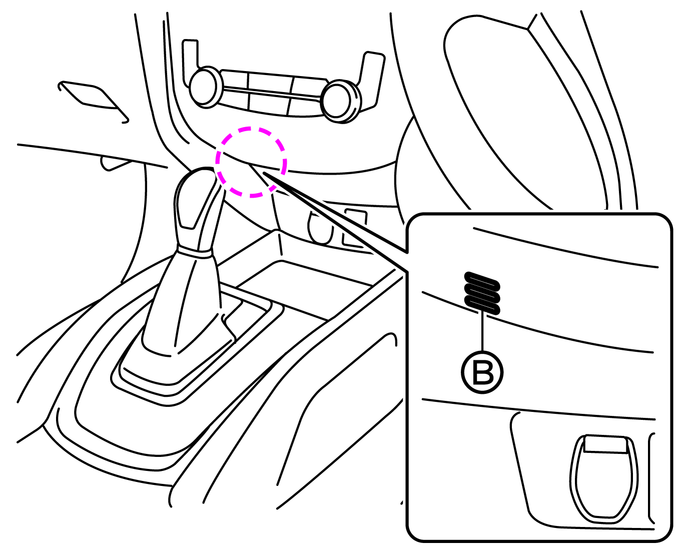 B