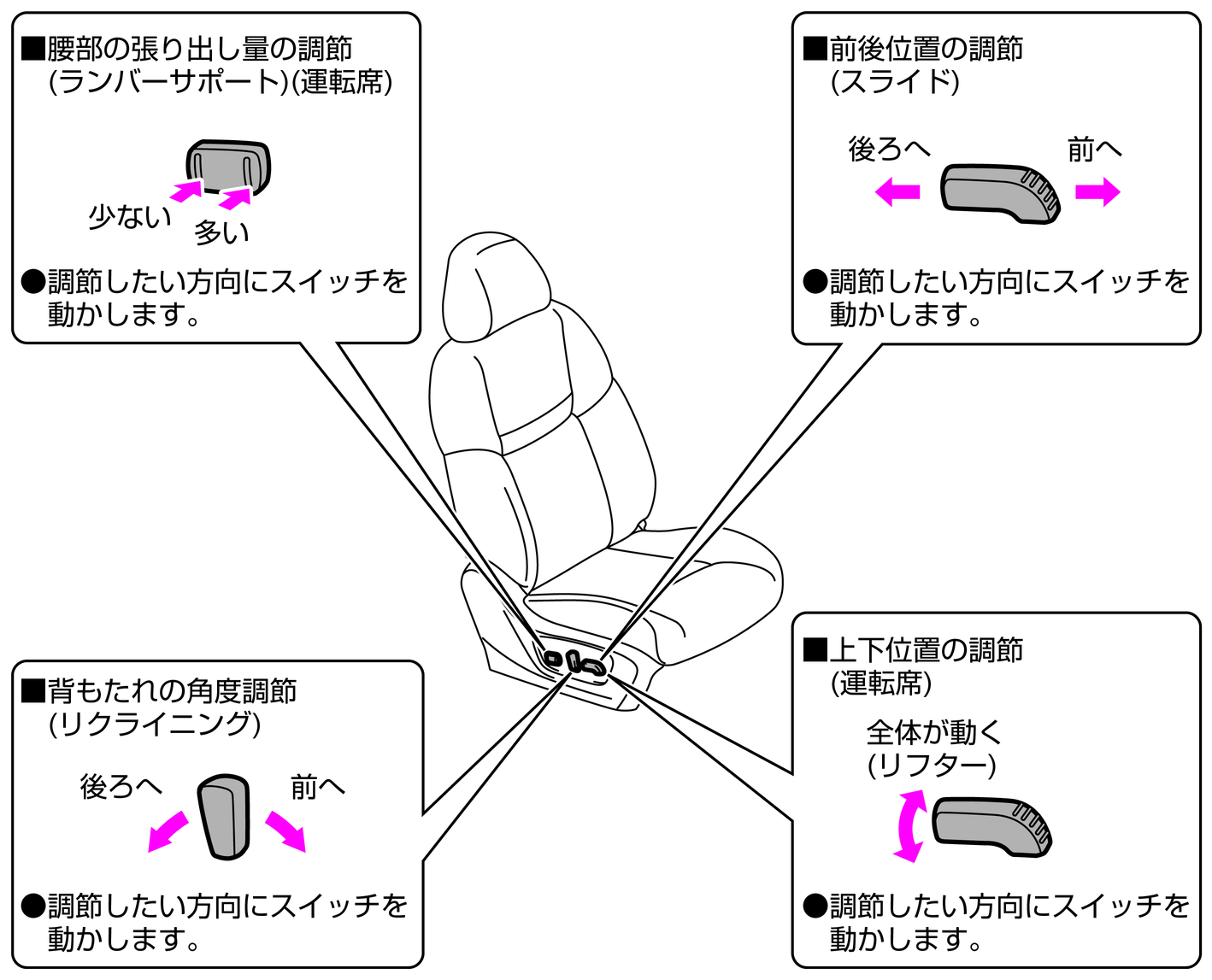 ■腰部の張り出し量の調節
(ランバーサポート)(運転席)

少ない
多い

●調節したい方向にスイッチを動かします。

■前後位置の調節
(スライド)

後ろへ
前へ

●調節したい方向にスイッチを動かします。

■背もたれの角度調節
(リクライニング)

後ろへ
前へ

●調節したい方向にスイッチを動かします。

■上下位置の調節
(運転席)

全体が動く
(リフター)

●調節したい方向にスイッチを動かします。