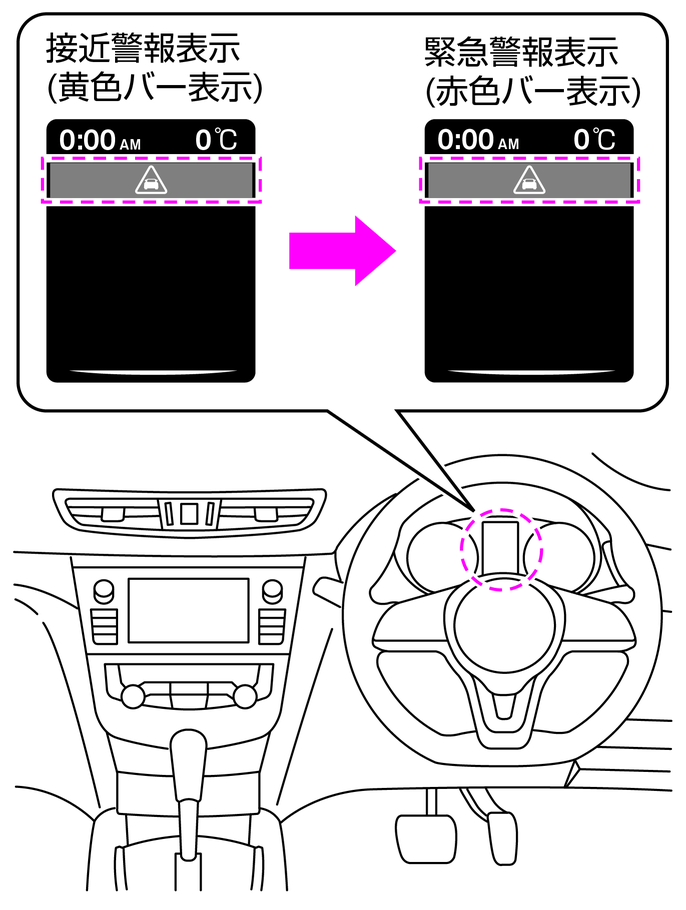 接近警報表示
(黄色バー表示)

0:00 AM 0℃

緊急警報表示
(赤色バー表示)

0:00 AM 0℃