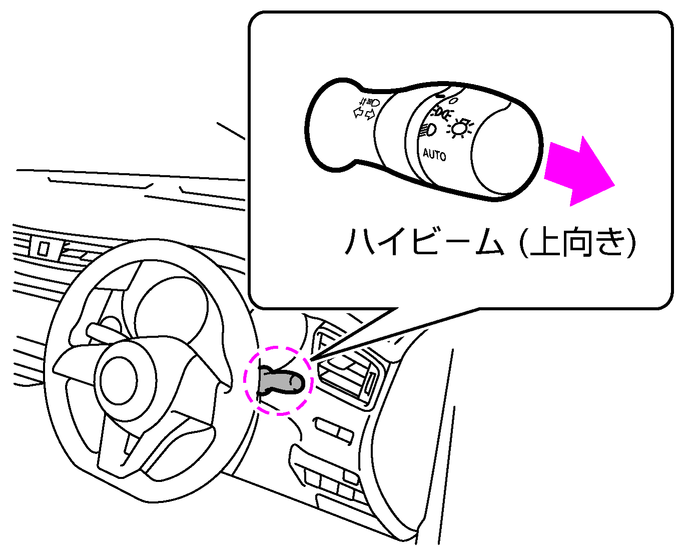 AUTO

ハイビーム (上向き)