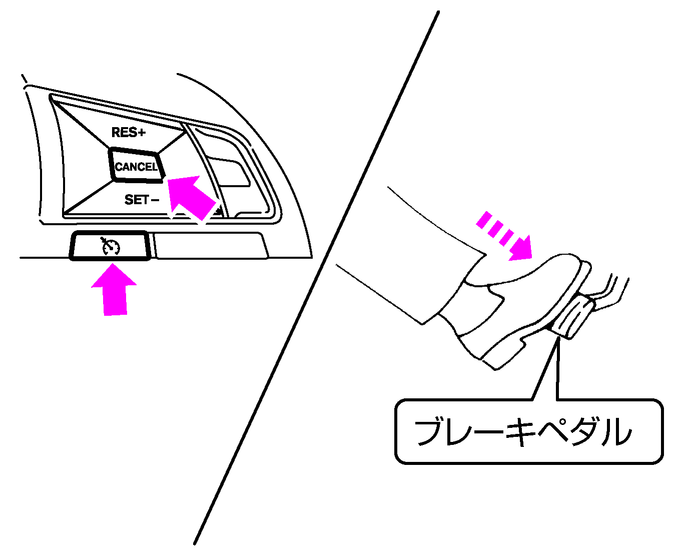 RES+
CANCEL
SET−

ブレーキペダル