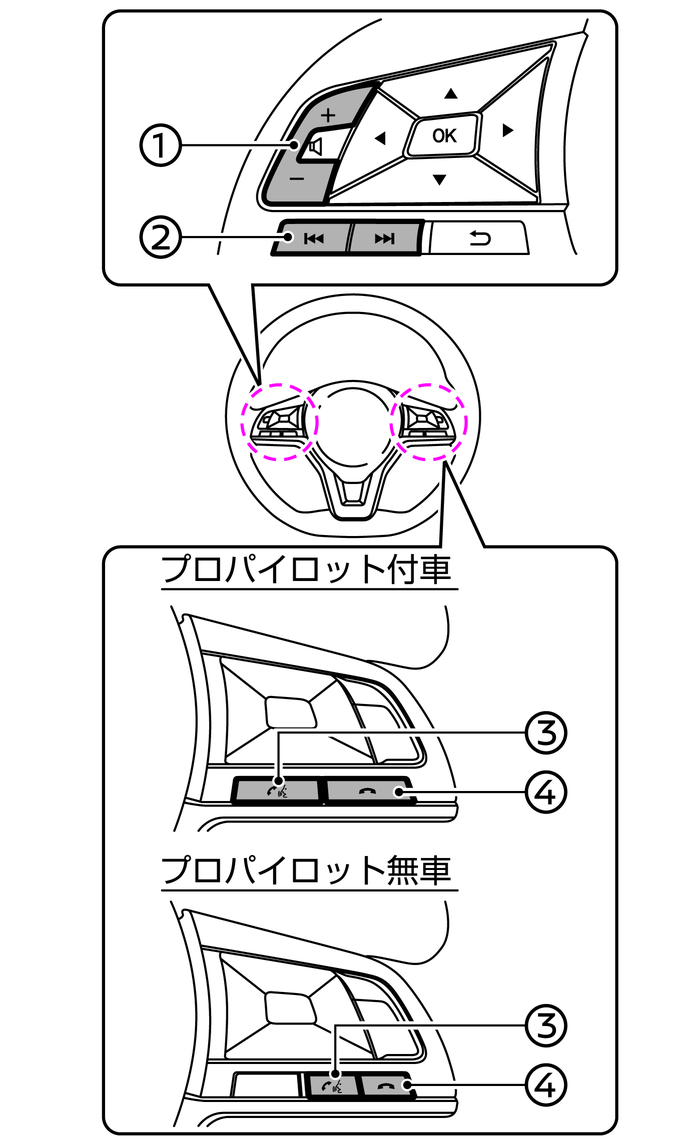 ①
+
−
OK
②

プロパイロット付車
③
④

プロパイロット無車
③
④