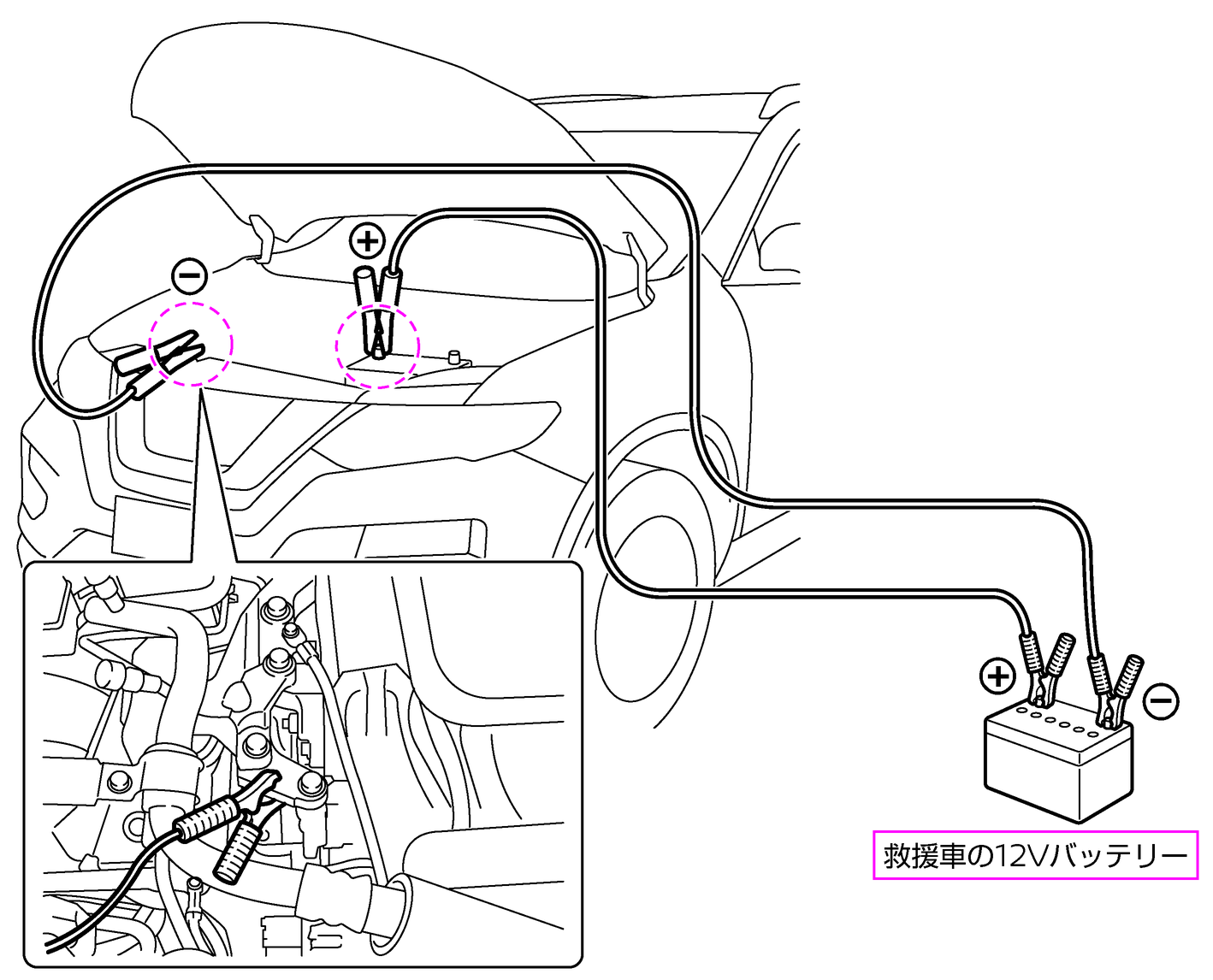 ⊖
⊕
⊕
⊖
救援車の12Vバッテリー