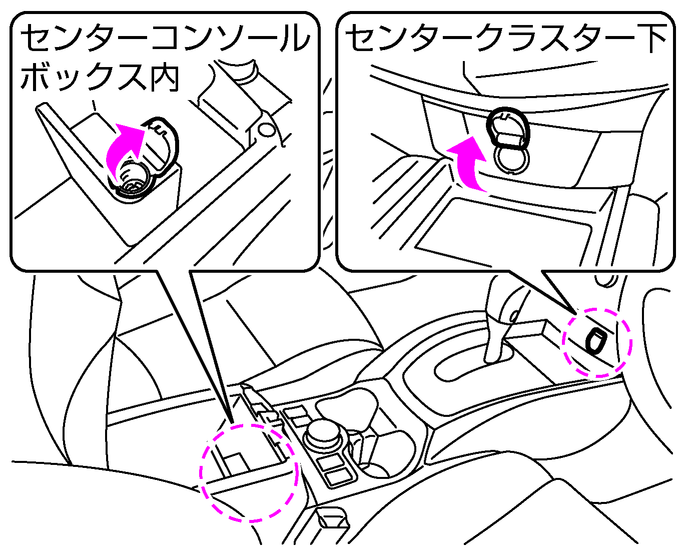 センターコンソールボックス内

センタークラスター下