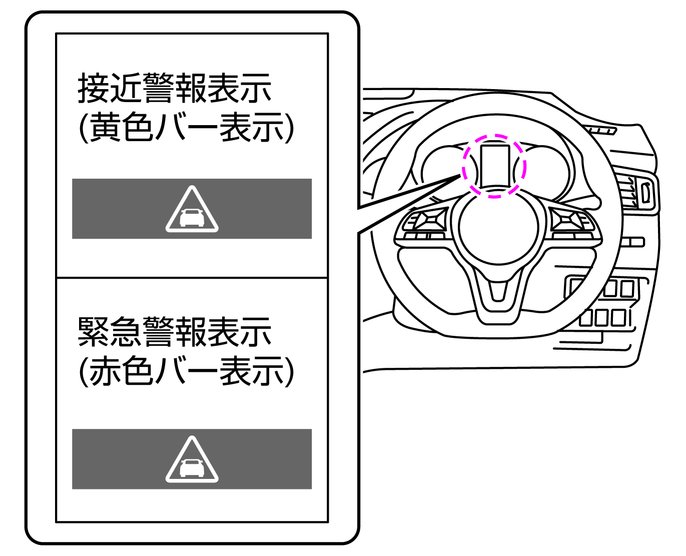 接近警報表示
(黄色バー表示)

緊急警報表示
(赤色バー表示)