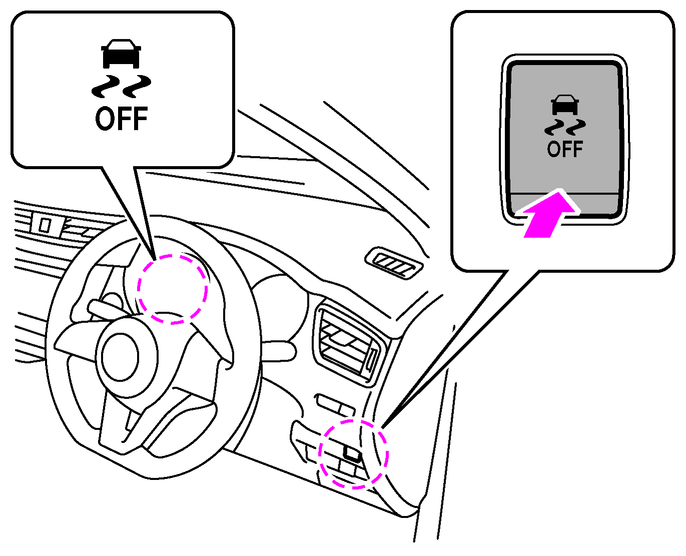 OFF

OFF