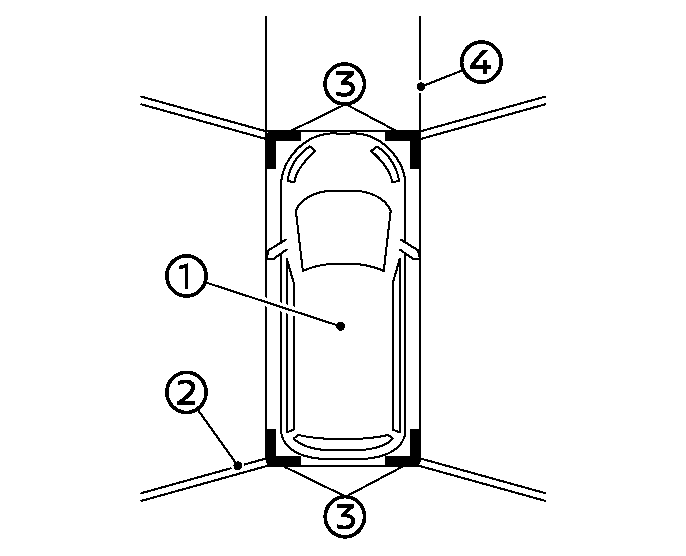 3
4
1
2
3