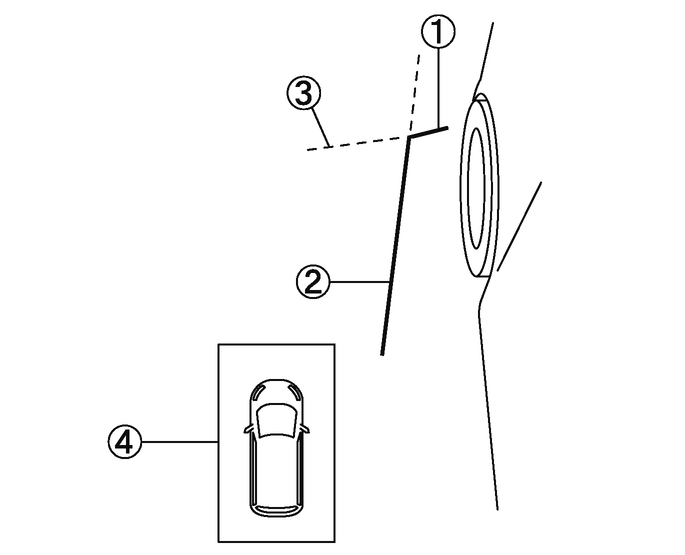 ①
③
②
④