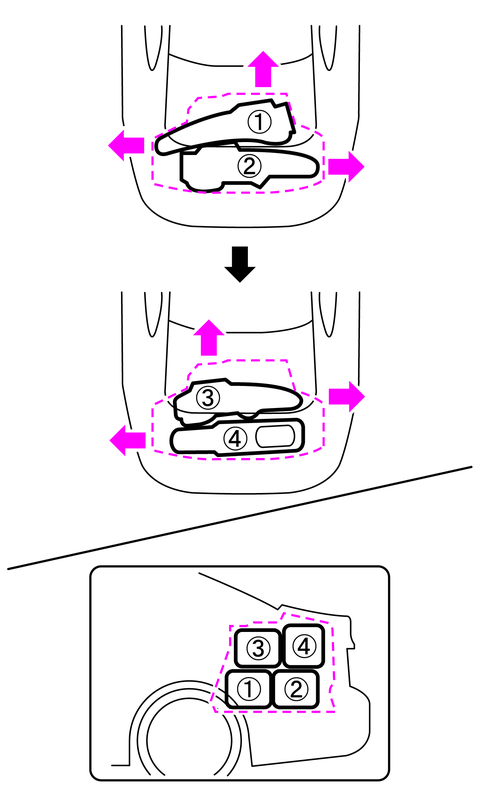 ①
②
③
④
③ ④
① ②