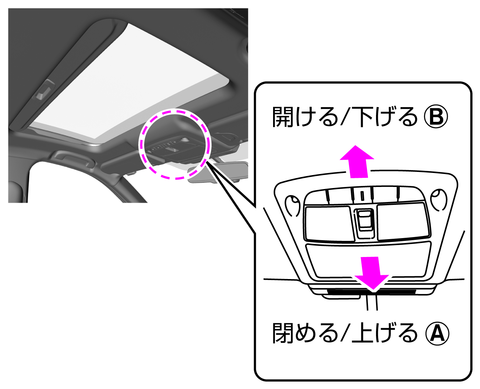 開ける/下げる Ⓑ

閉める/上げる Ⓐ