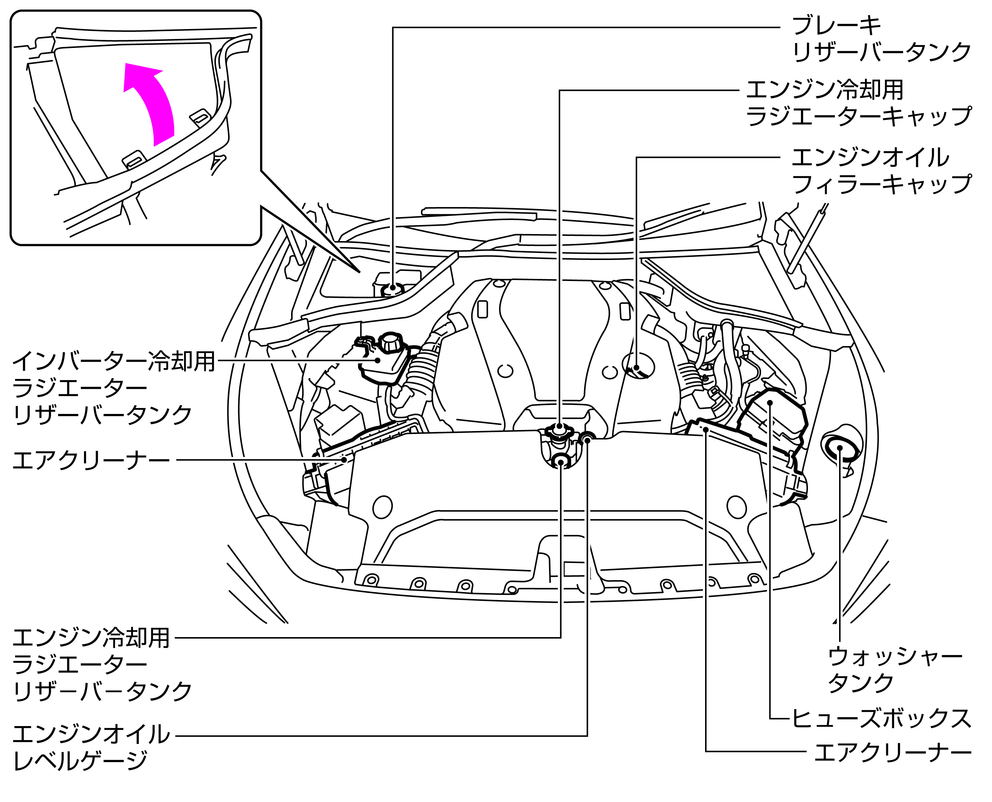 ブレーキ
リザーバータンク

エンジン冷却用
ラジエーターキャップ

エンジンオイル
フィラーキャップ

インバーター冷却用
ラジエーター
リザーバータンク

エアクリーナー

エンジン冷却用
ラジエーター
リザーバータンク

エンジンオイル
レベルゲージ

ウォッシャー
タンク

ヒューズボックス

エアクリーナー