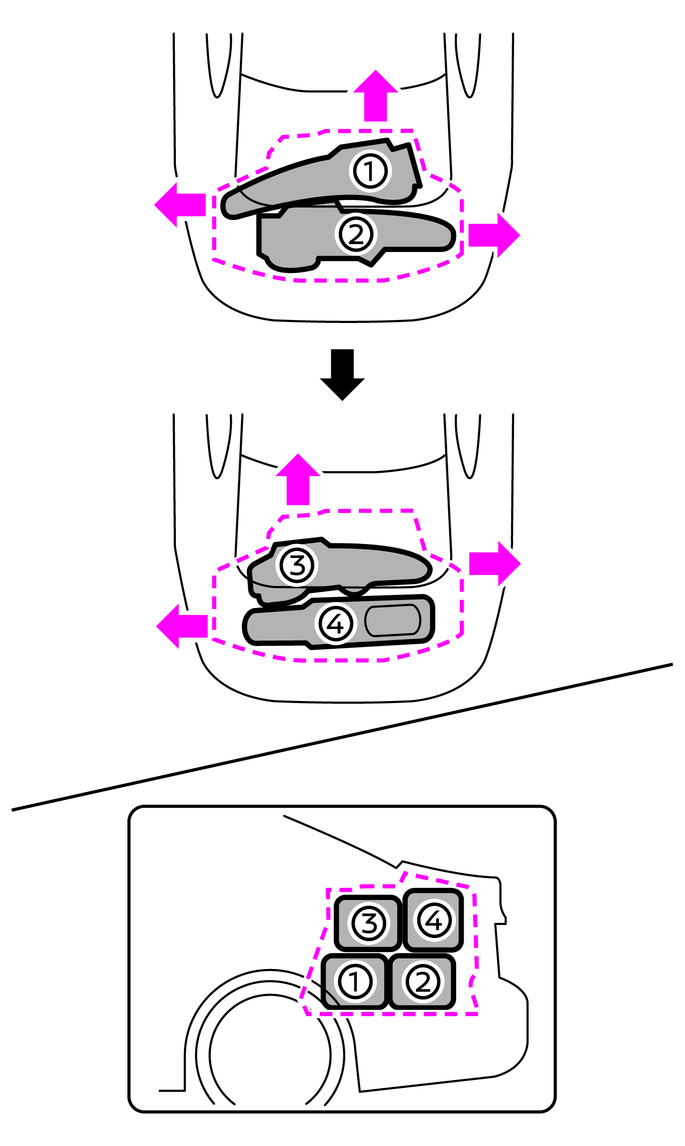 ①
②
③
④
③ ④
① ②