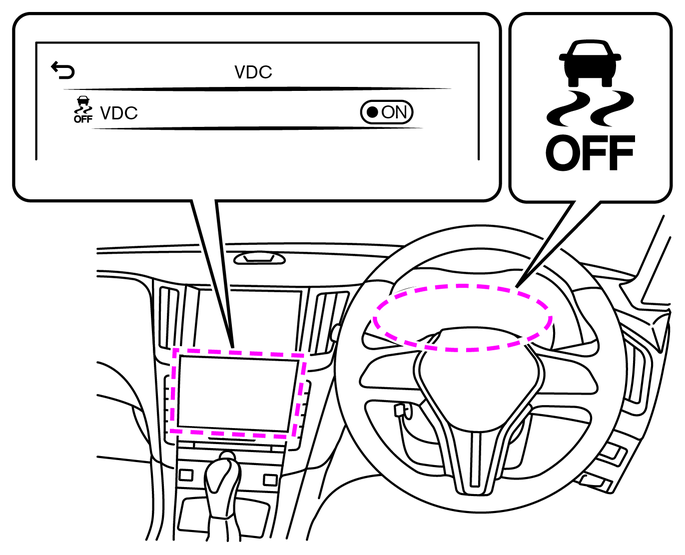 VDC

OFF VDC ON

OFF