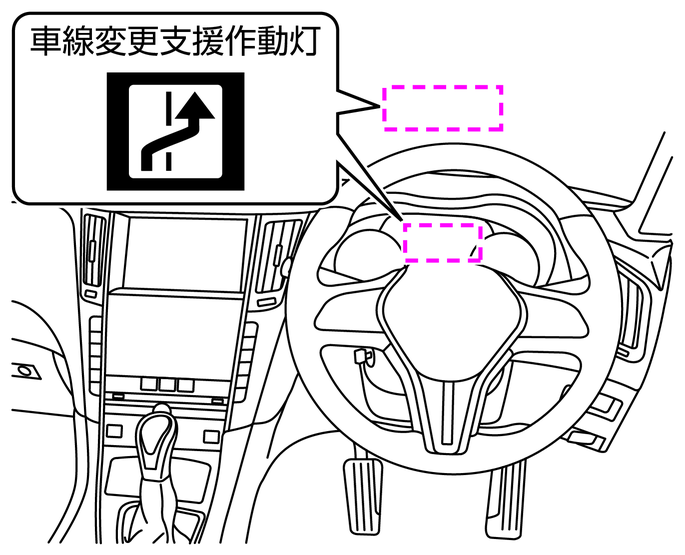 車線変更支援作動灯