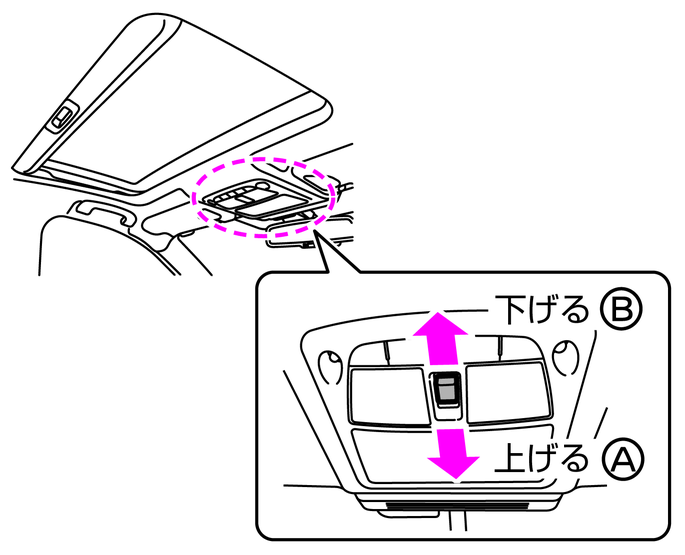 下げる Ⓑ

上げる Ⓐ