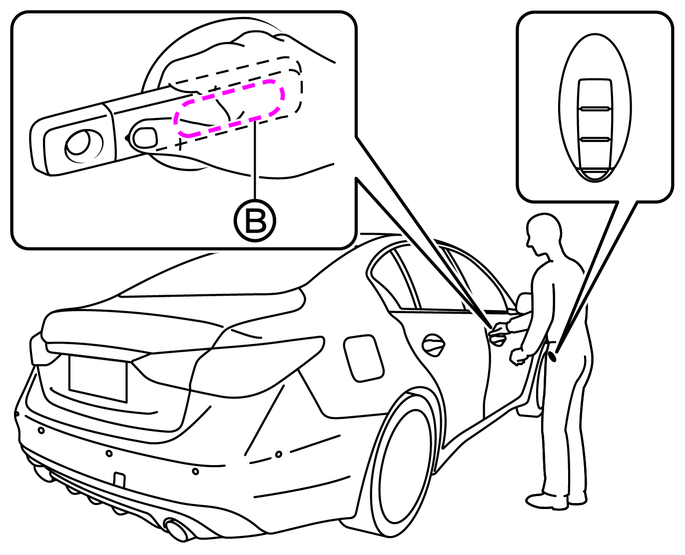 B