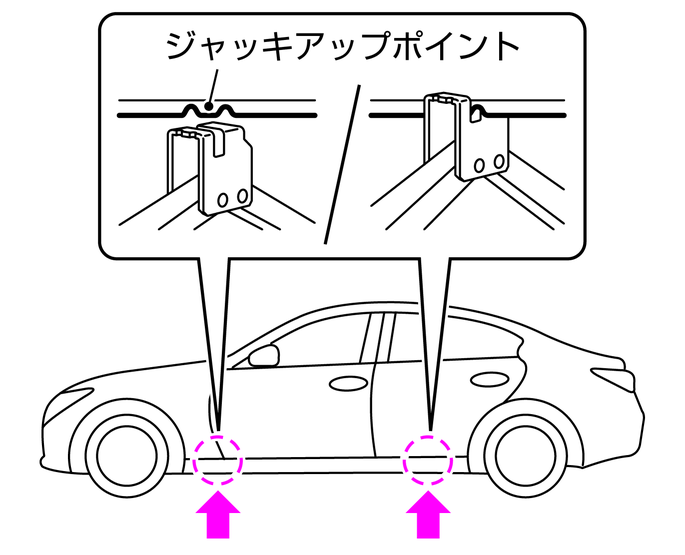 ジャッキアップポイント