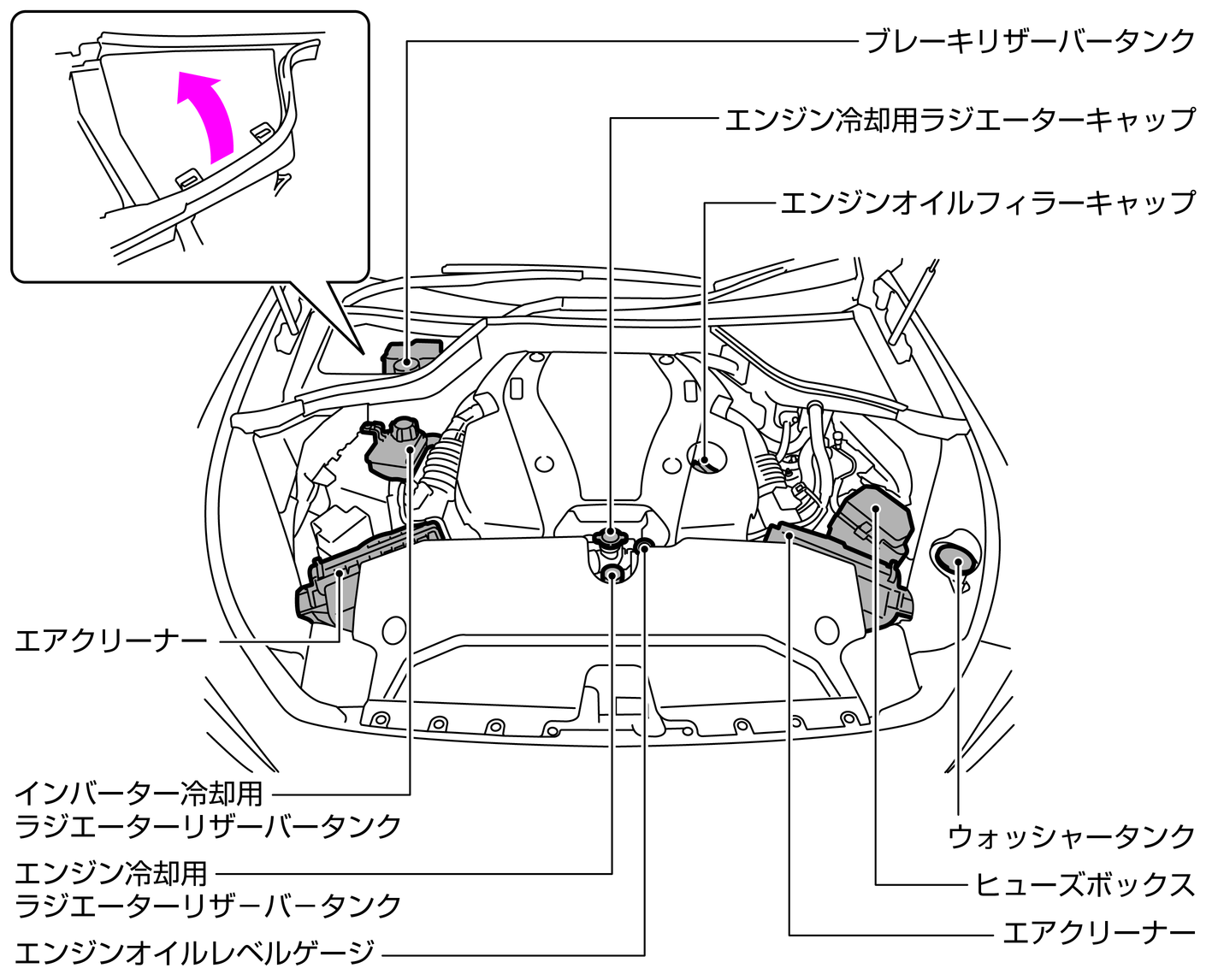 ブレーキリザーバータンク

エンジン冷却用ラジエーターキャップ

エンジンオイルフィラーキャップ

エアクリーナー

インバーター冷却用
ラジエーターリザーバータンク

エンジン冷却用
ラジエーターリザーバータンク

エンジンオイルレベルゲージ

ウォッシャータンク

ヒューズボックス

エアクリーナー