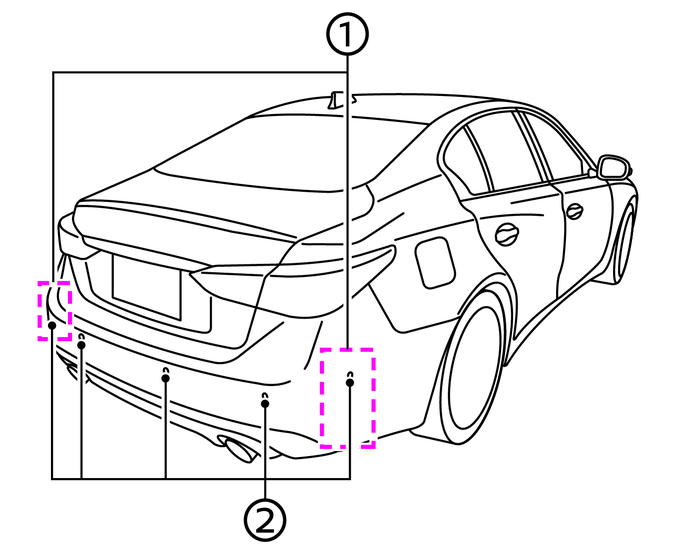 ①
②