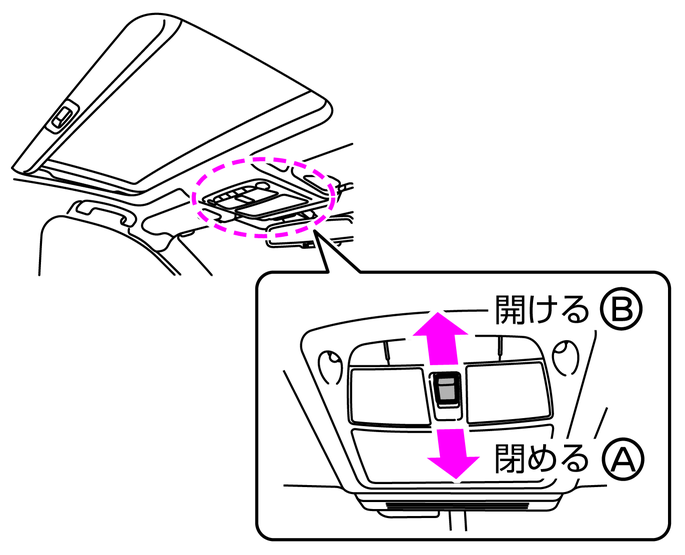 開ける Ⓑ
閉める Ⓐ