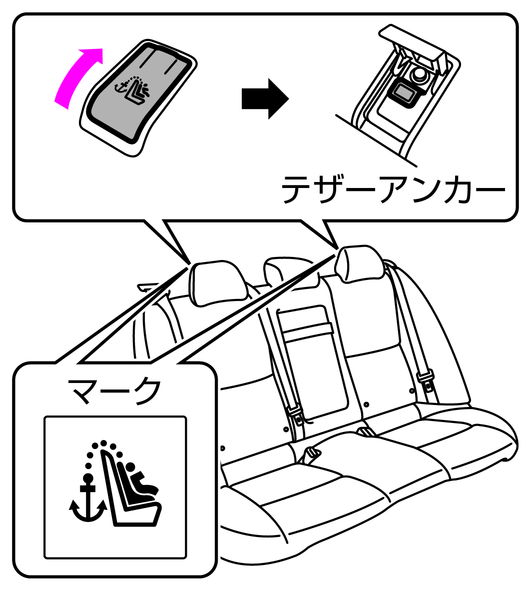 テザーアンカー

マーク