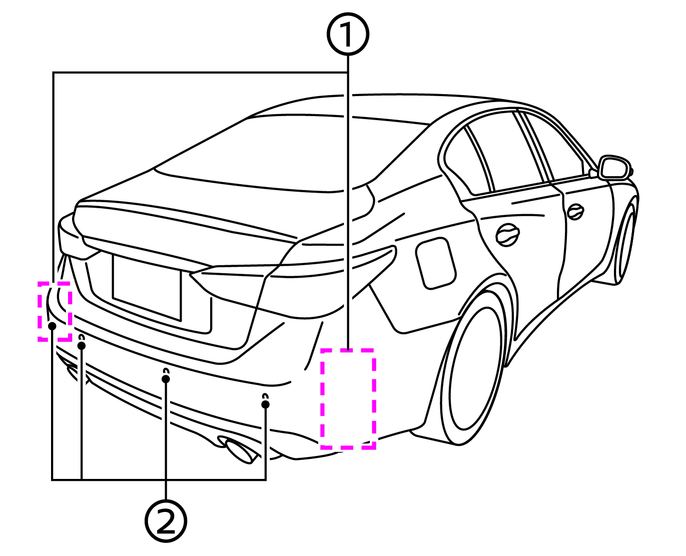 ①
②