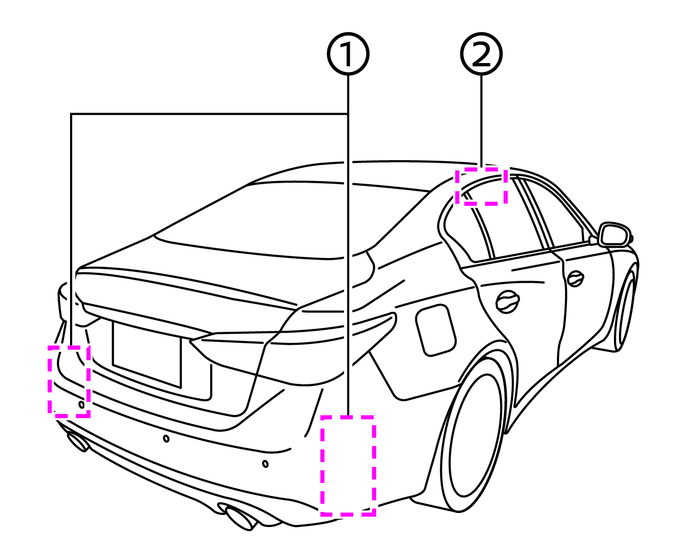 ①
②