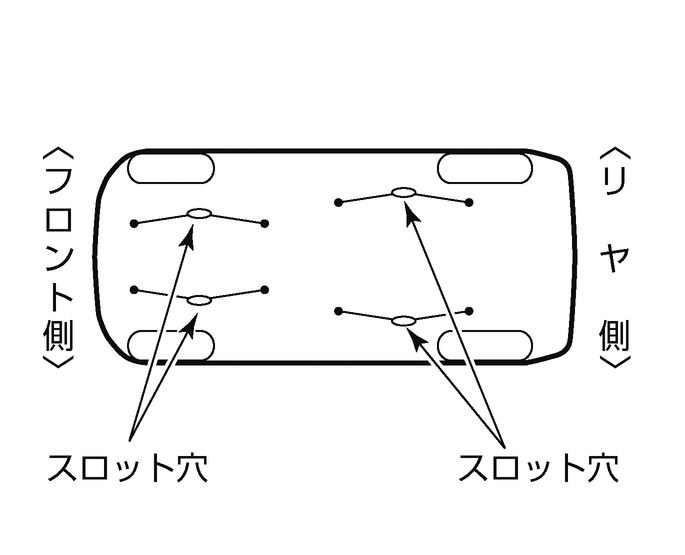 〈フロント側〉

〈リヤ側〉

スロット穴

スロット穴