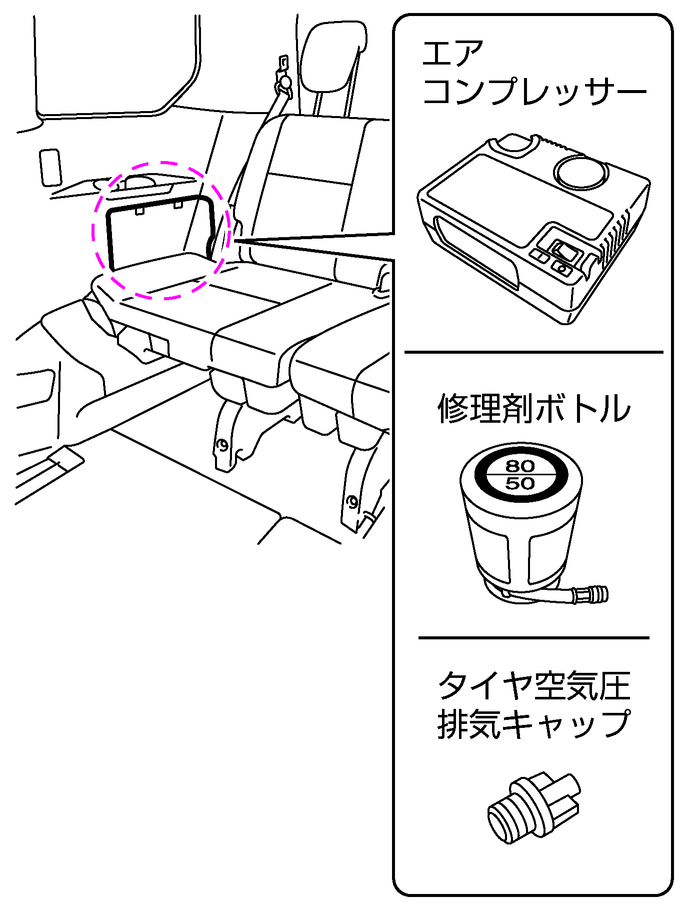 エア
コンプレッサー

修理剤ボトル

80
50

タイヤ空気圧
排気キャップ