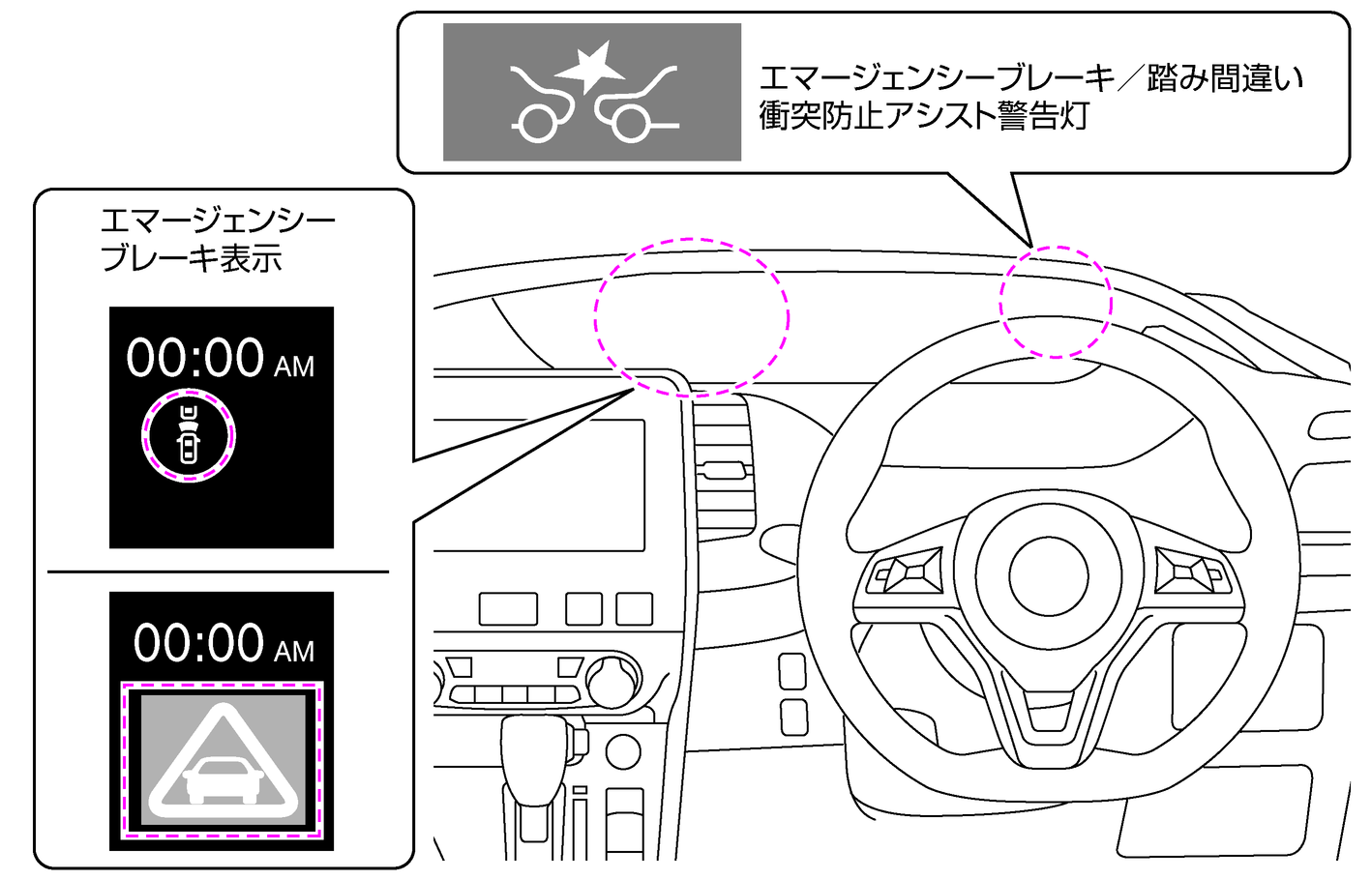 エマージェンシーブレーキ／踏み間違い衝突防止アシスト警告灯

エマージェンシーブレーキ表示

00:00 AM

00:00 AM