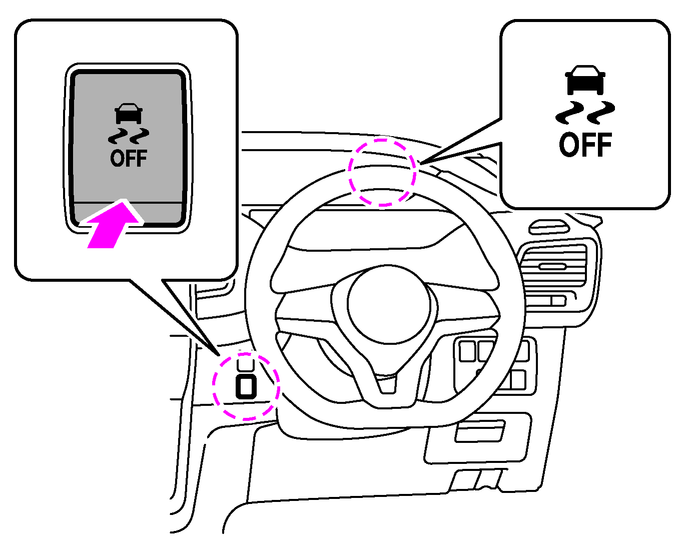 OFF

OFF