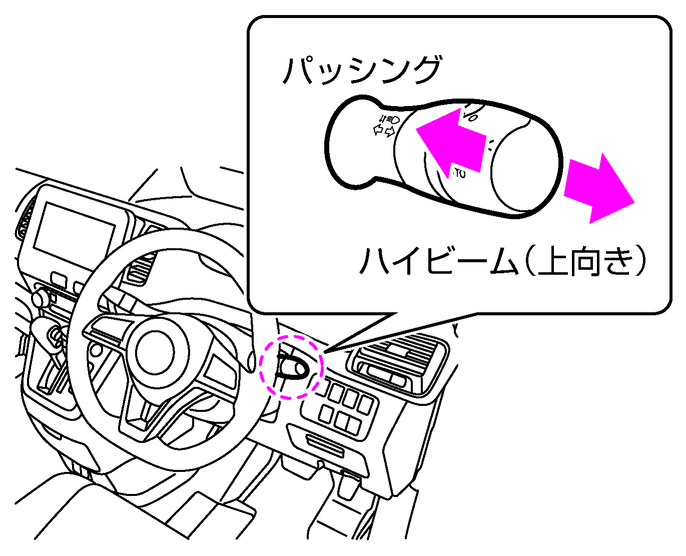 パッシング

ハイビーム（上向き）