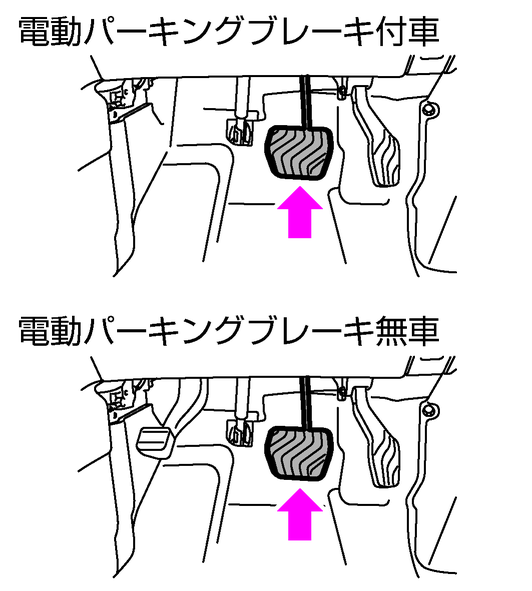 電動パーキングブレーキ付車

電動パーキングブレーキ無車