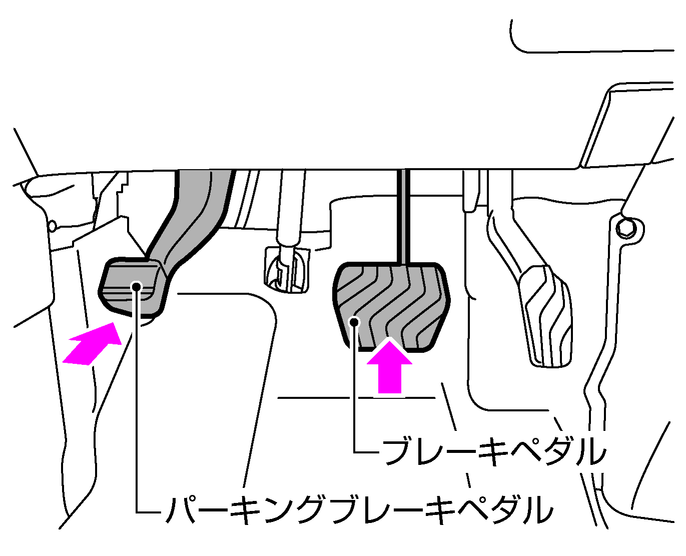 ブレーキペダル

パーキングブレーキペダル