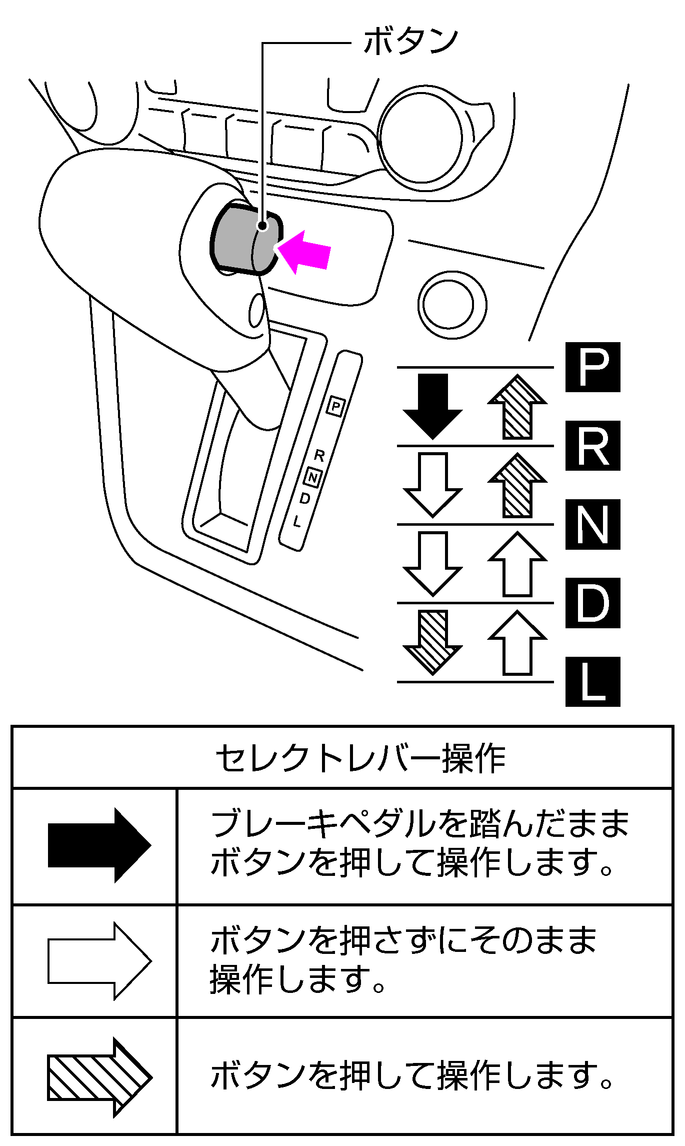 ボタン

P
R
N
D
L

P
R
N
D
L

| セレクトレバー操作 | |
|---|---|
| | ブレーキペダルを踏んだままボタンを押して操作します。 |
| | ボタンを押さずにそのまま操作します。 |
| | ボタンを押して操作します。 |