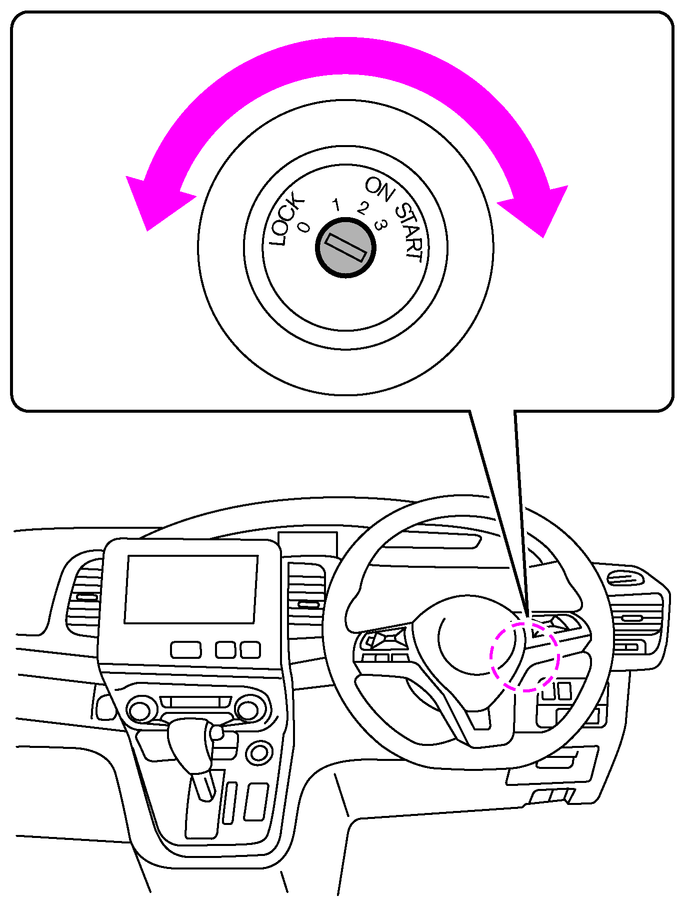 LOCK
0
1
2
3
ON
START