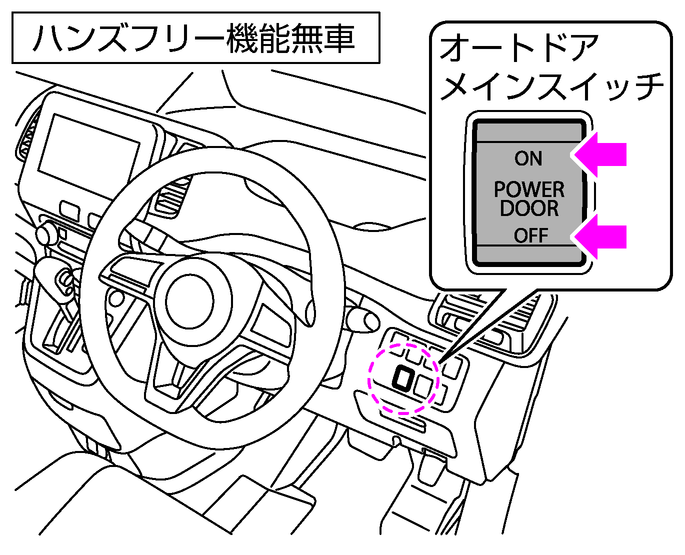 ハンズフリー機能無車

オートドア
メインスイッチ

ON
POWER
DOOR
OFF