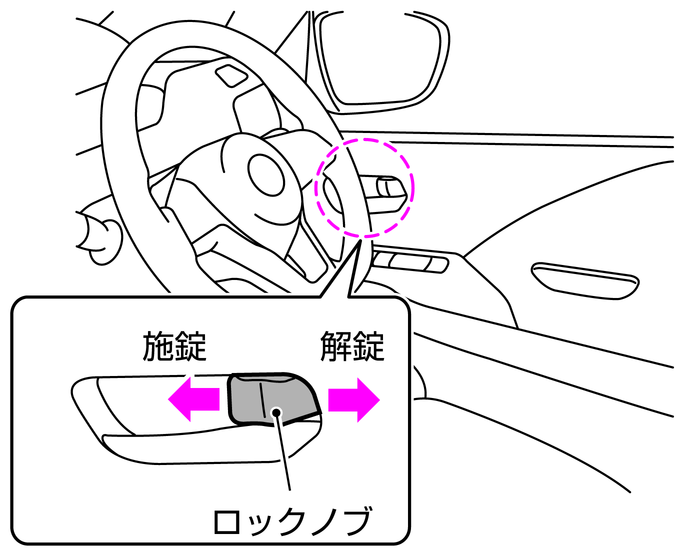 施錠

解錠

ロックノブ